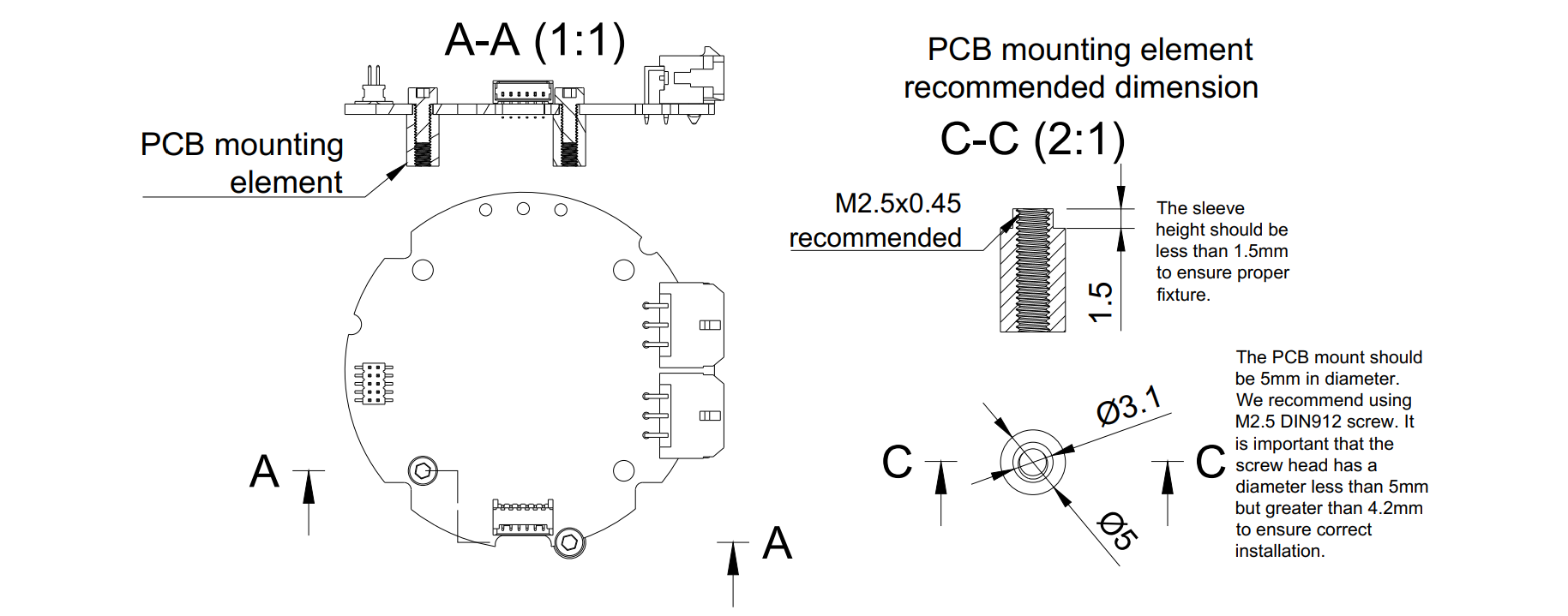 A-A (1:1)

PCB mounting element

A

A

PCB mounting element recommended dimension

C-C (2:1)

M2.5x0.45 recommended

1.5

The sleeve height should be less than 1.5mm to ensure proper fixture.

C

C

Ø3.1

Ø5

The PCB mount should be 5mm in diameter. We recommend using M2.5 DIN912 screw. It is important that the screw head has a diameter less than 5mm but greater than 4.2mm to ensure correct installation.